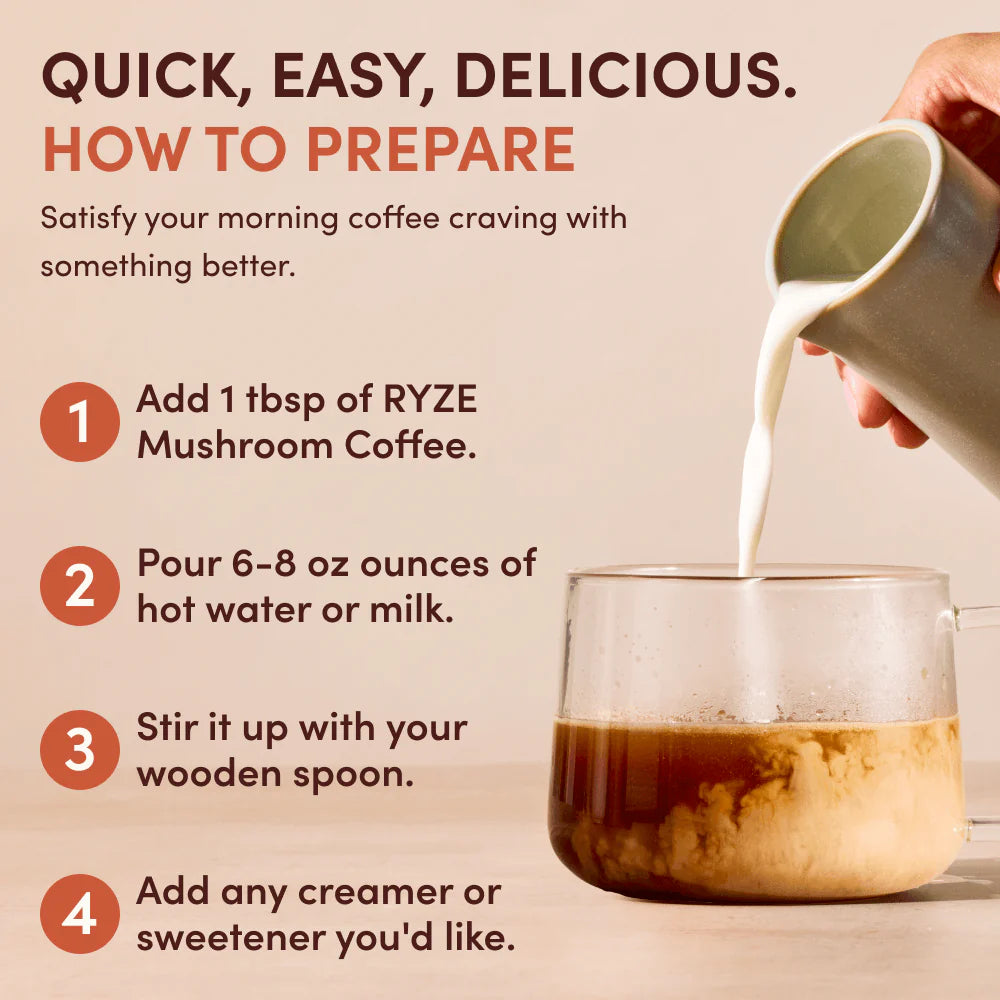 QUICK, EASY, DELICIOUS.
HOW TO PREPARE

Satisfy your morning coffee craving with something better.

1 Add 1 tbsp of RYZE Mushroom Coffee.

2 Pour 6-8 oz ounces of hot water or milk.

3 Stir it up with your wooden spoon.

4 Add any creamer or sweetener you'd like.